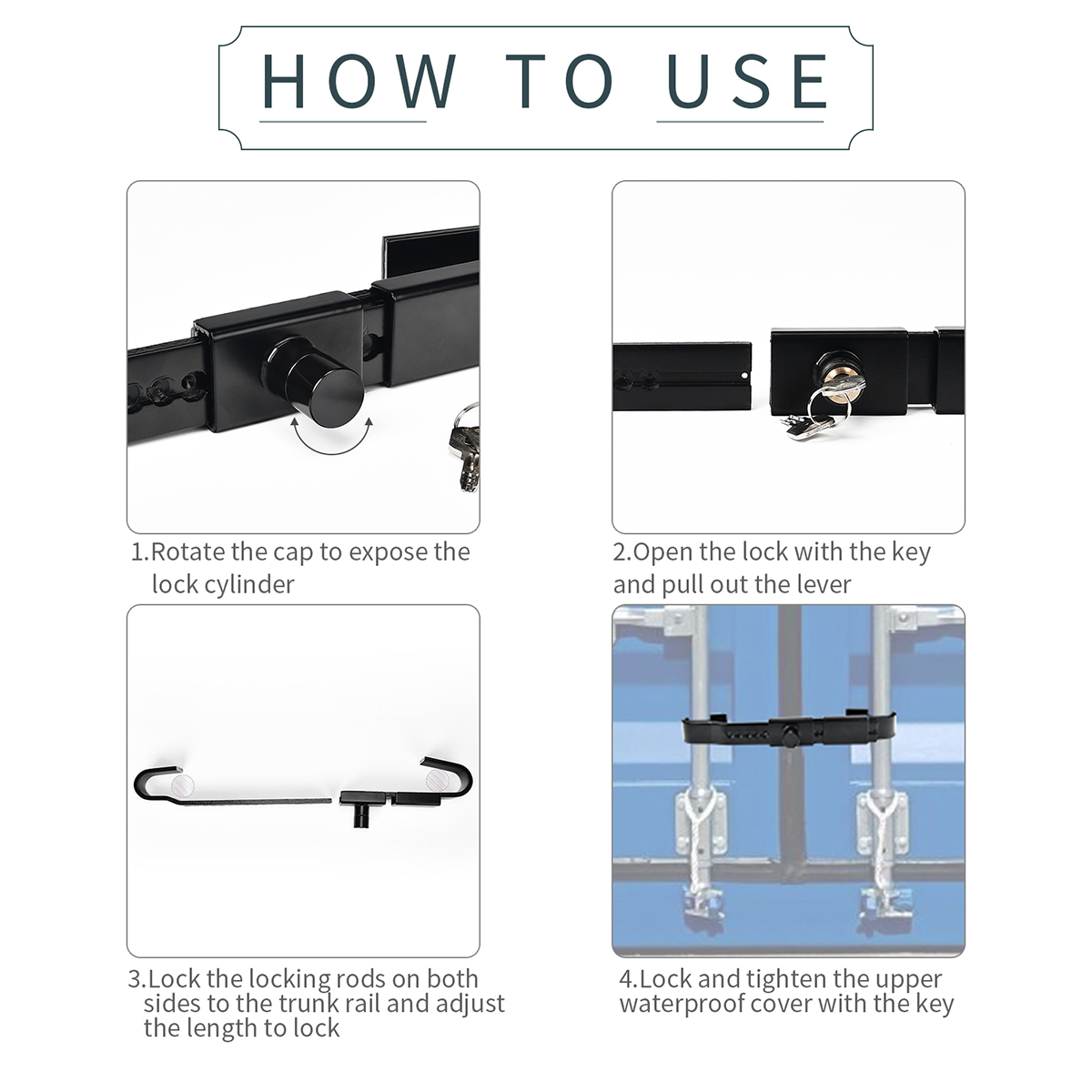 HOW TO USE

1.Rotate the cap to expose the lock cylinder

2.Open the lock with the key and pull out the lever

3.Lock the locking rods on both sides to the trunk rail and adjust the length to lock

4.Lock and tighten the upper waterproof cover with the key